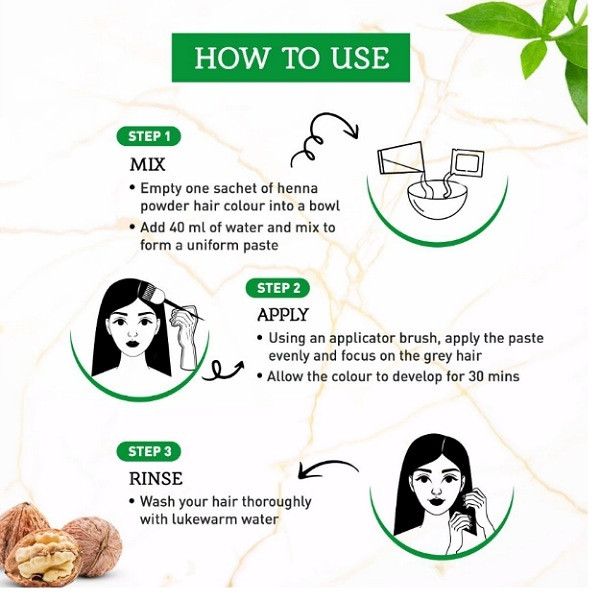 HOW TO USE

STEP 1
MIX
• Empty one sachet of henna powder hair colour into a bowl
• Add 40 ml of water and mix to form a uniform paste

STEP 2
APPLY
• Using an applicator brush, apply the paste evenly and focus on the grey hair
• Allow the colour to develop for 30 mins

STEP 3
RINSE
• Wash your hair thoroughly with lukewarm water