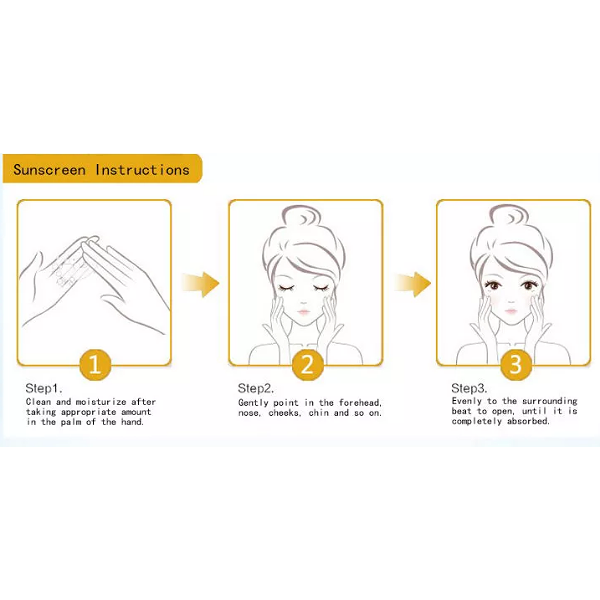 Sunscreen Instructions

1

Step1.
Clean and moisturize after taking appropriate amount in the palm of the hand.

2

Step2.
Gently point in the forehead, nose, cheeks, chin and so on.

3

Step3.
Evenly to the surrounding beat to open, until it is completely absorbed.