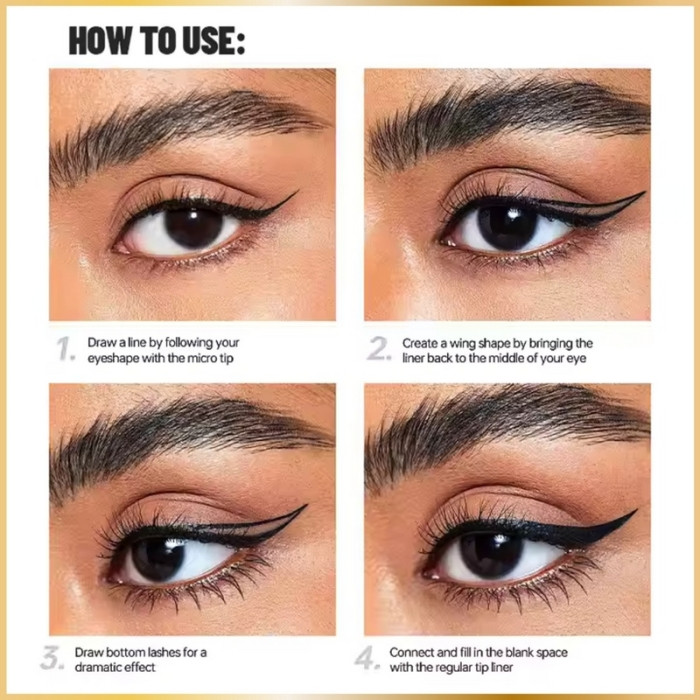 HOW TO USE:

1. Draw a line by following your eyeshape with the micro tip

2. Create a wing shape by bringing the liner back to the middle of your eye

3. Draw bottom lashes for a dramatic effect

4. Connect and fill in the blank space with the regular tip liner