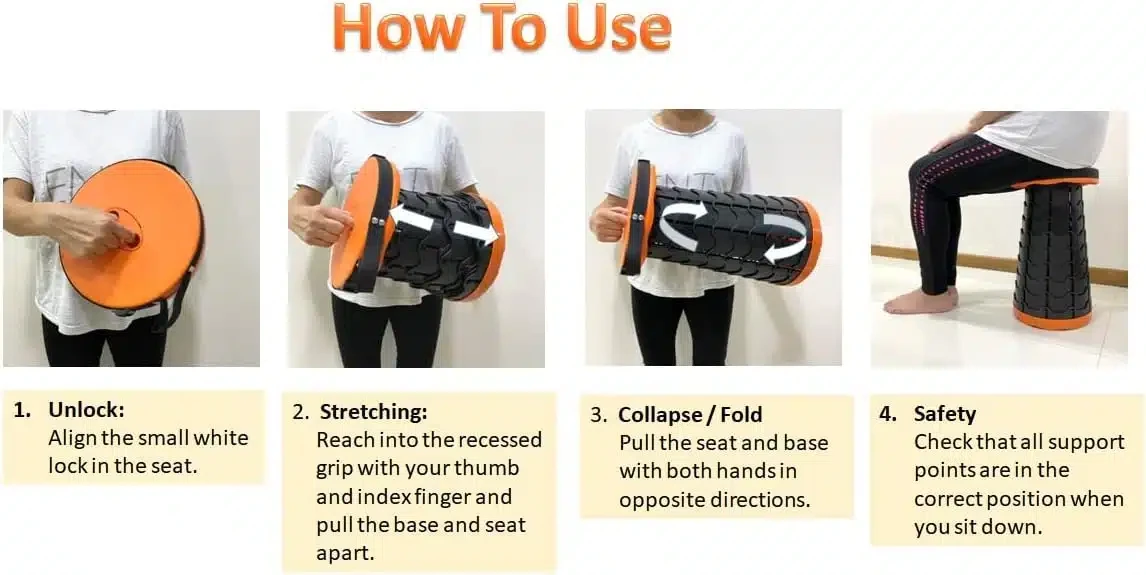 How To Use

1. Unlock:
Align the small white lock in the seat.

2. Stretching:
Reach into the recessed grip with your thumb and index finger and pull the base and seat apart.

3. Collapse / Fold
Pull the seat and base with both hands in opposite directions.

4. Safety
Check that all support points are in the correct position when you sit down.