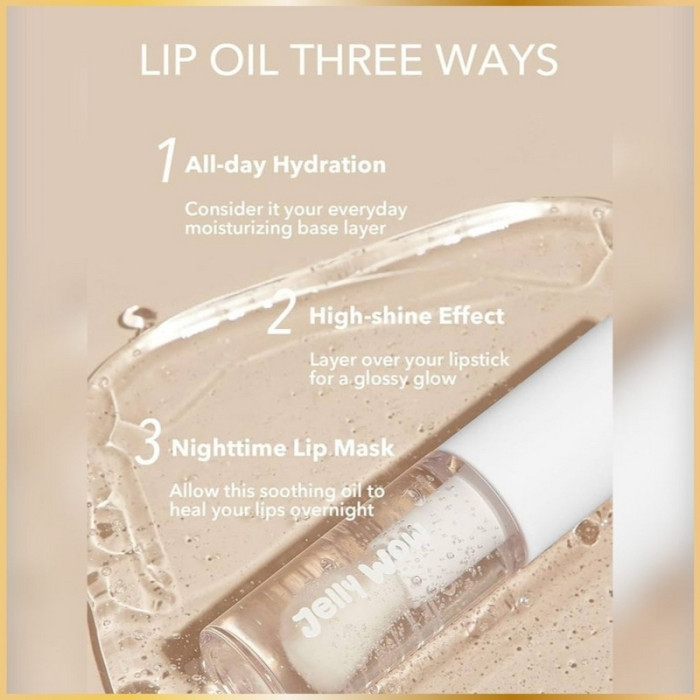 LIP OIL THREE WAYS

1 All-day Hydration

Consider it your everyday moisturizing base layer

2 High-shine Effect

Layer over your lipstick for a glossy glow

3 Nighttime Lip Mask

Allow this soothing oil to heal your lips overnight

Jelly Wow