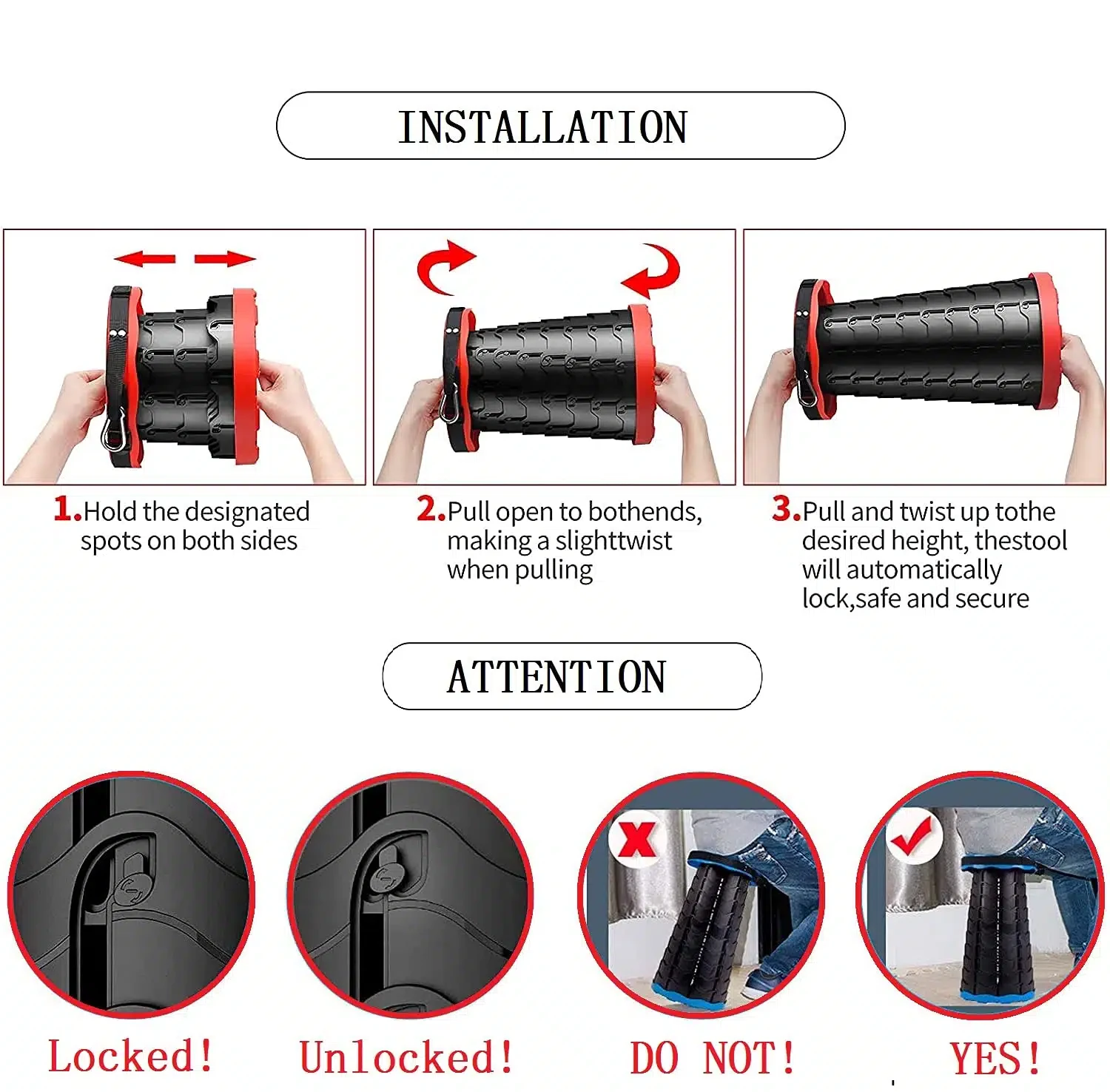 INSTALLATION

1.Hold the designated spots on both sides

2.Pull open to bothends, making a slighttwist when pulling

3.Pull and twist up tothe desired height, thestool will automatically lock,safe and secure

ATTENTION

Locked!

Unlocked!

DO NOT!

YES!