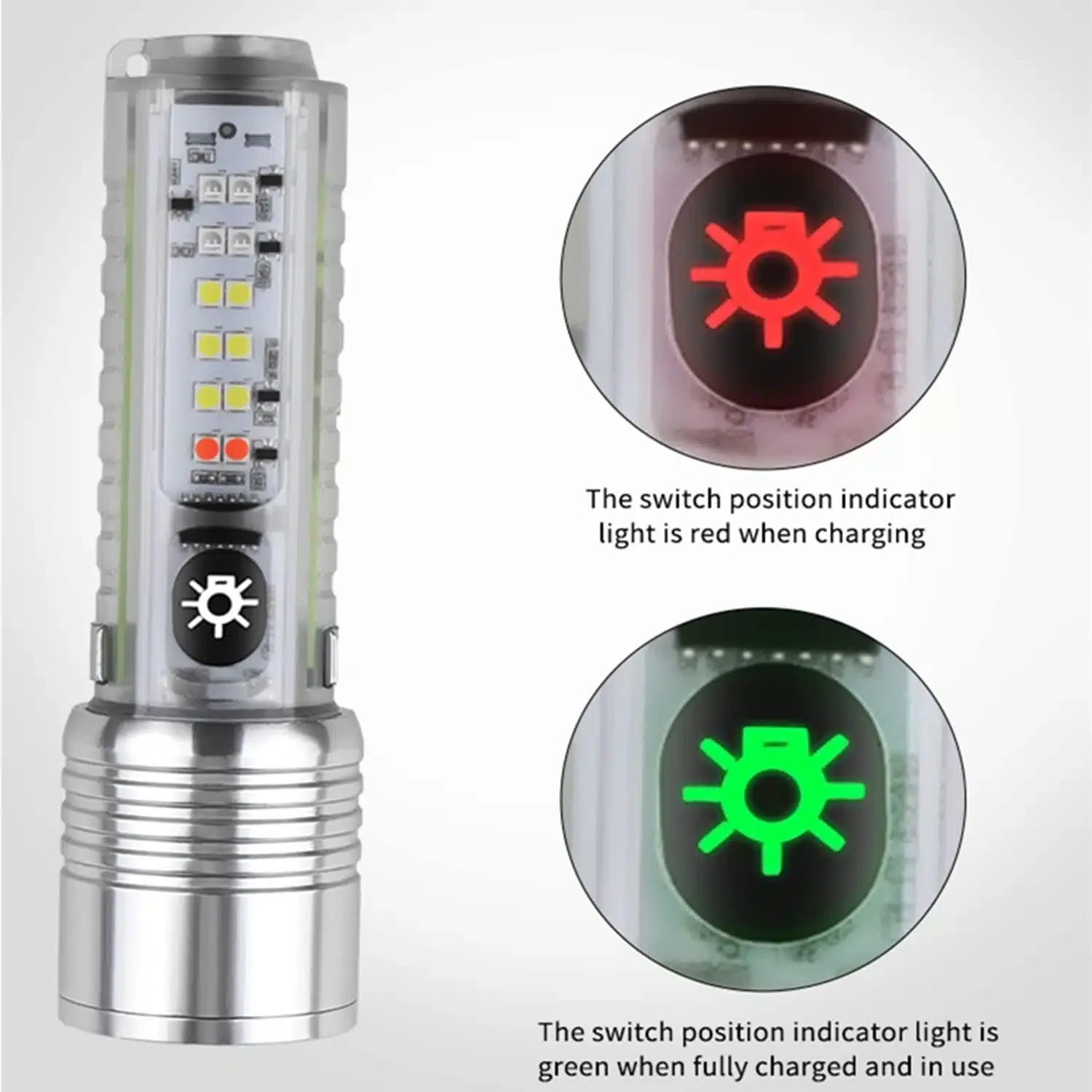 The switch position indicator light is red when charging

The switch position indicator light is green when fully charged and in use