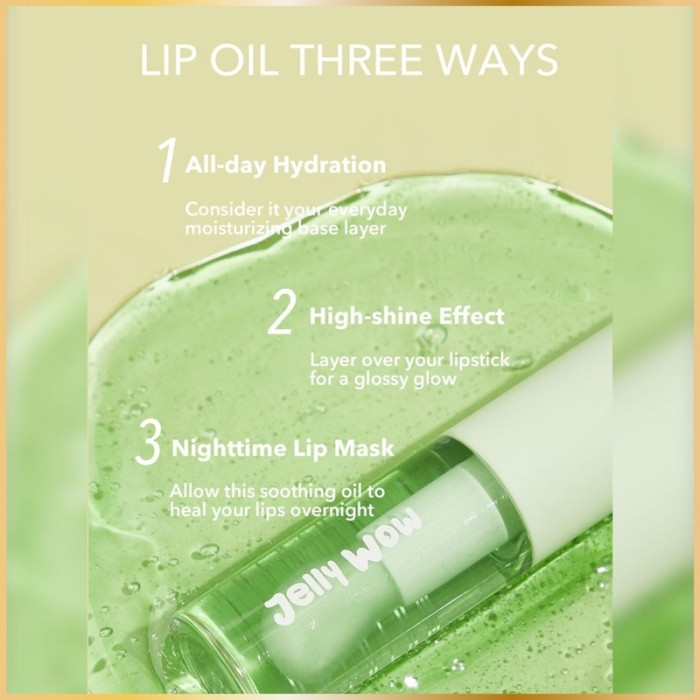 LIP OIL THREE WAYS

1 All-day Hydration

Consider it your everyday moisturizing base layer

2 High-shine Effect

Layer over your lipstick for a glossy glow

3 Nighttime Lip Mask

Allow this soothing oil to heal your lips overnight

Jelly Wow