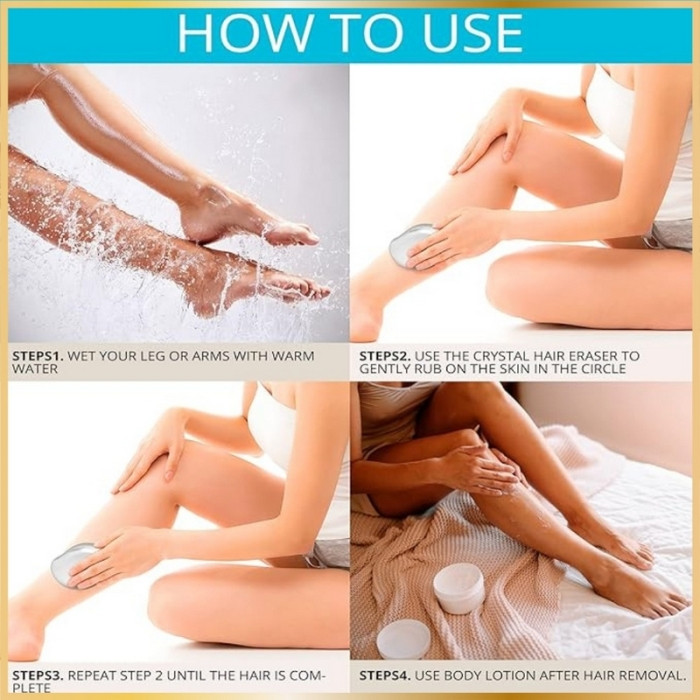 HOW TO USE

STEPS1. WET YOUR LEG OR ARMS WITH WARM WATER

STEPS2. USE THE CRYSTAL HAIR ERASER TO GENTLY RUB ON THE SKIN IN THE CIRCLE

STEPS3. REPEAT STEP 2 UNTIL THE HAIR IS COMPLETE

STEPS4. USE BODY LOTION AFTER HAIR REMOVAL.